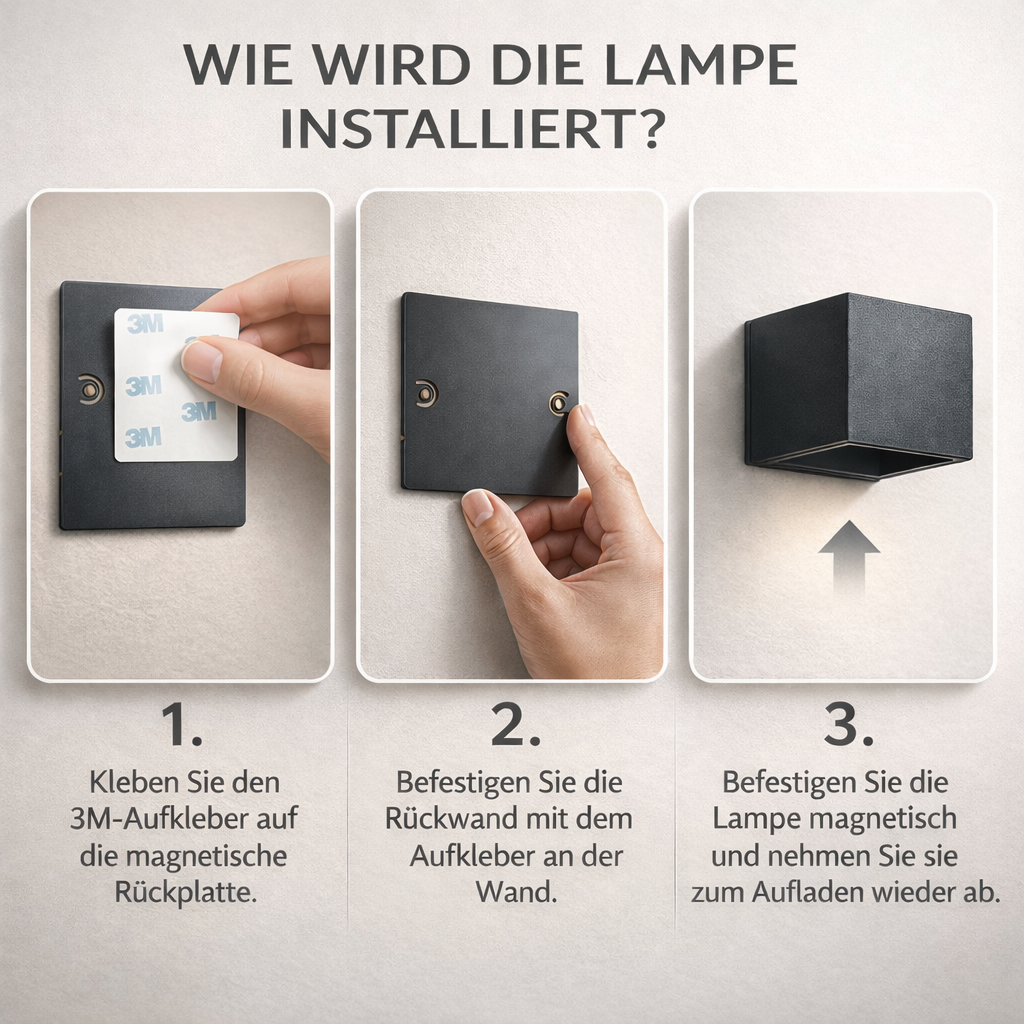 WIE WIRD DIE LAMPE INSTALLIERT?

3M
3M
3M
3M
3M

1.
Kleben Sie den 3M-Aufkleber auf die magnetische Rückplatte.

2.
Befestigen Sie die Rückwand mit dem Aufkleber an der Wand.

3.
Befestigen Sie die Lampe magnetisch und nehmen Sie sie zum Aufladen wieder ab.